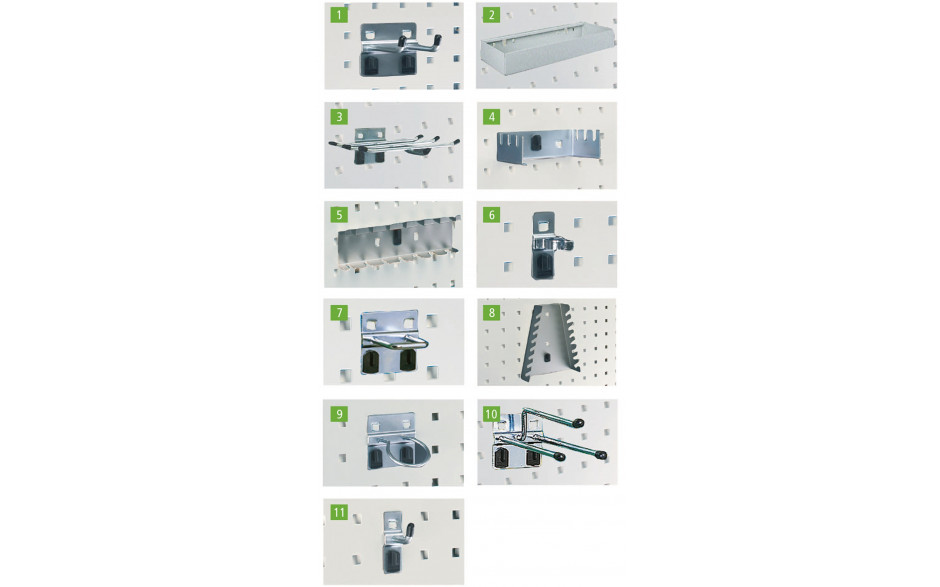 1

2

3

4

5

6

7

8

9

10

11